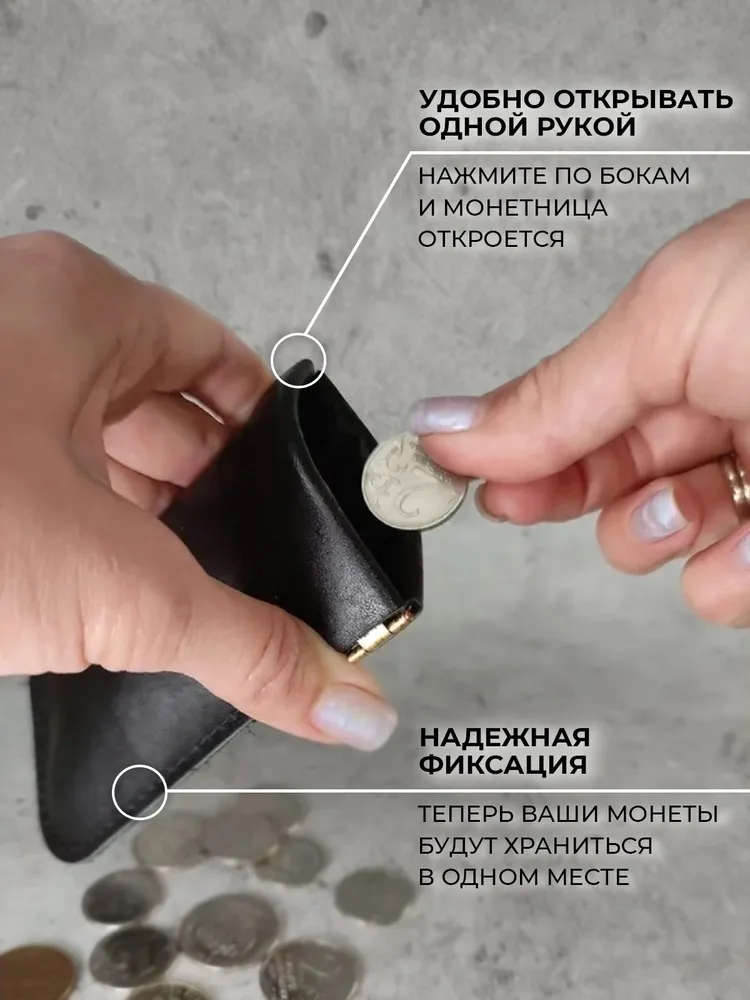 УДОБНО ОТКРЫВАТЬ ОДНОЙ РУКОЙ

НАЖМИТЕ ПО БОКАМ И МОНЕТНИЦА ОТКРОЕТСЯ

НАДЕЖНАЯ ФИКСАЦИЯ

ТЕПЕРЬ ВАШИ МОНЕТЫ БУДУТ ХРАНИТЬСЯ В ОДНОМ МЕСТЕ