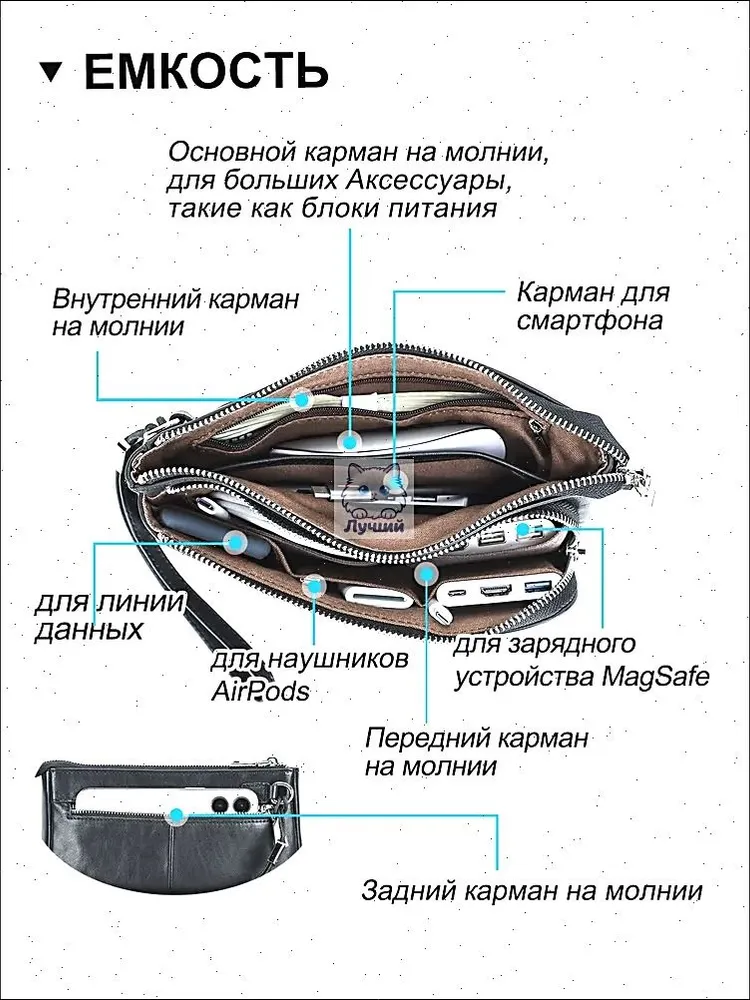 ▼ ЕМКОСТЬ

Основной карман на молнии, для больших Аксессуары, такие как блоки питания

Внутренний карман на молнии

Карман для смартфона

Лучший

для линии данных

для наушников AirPods

для зарядного устройства MagSafe

Передний карман на молнии

Задний карман на молнии