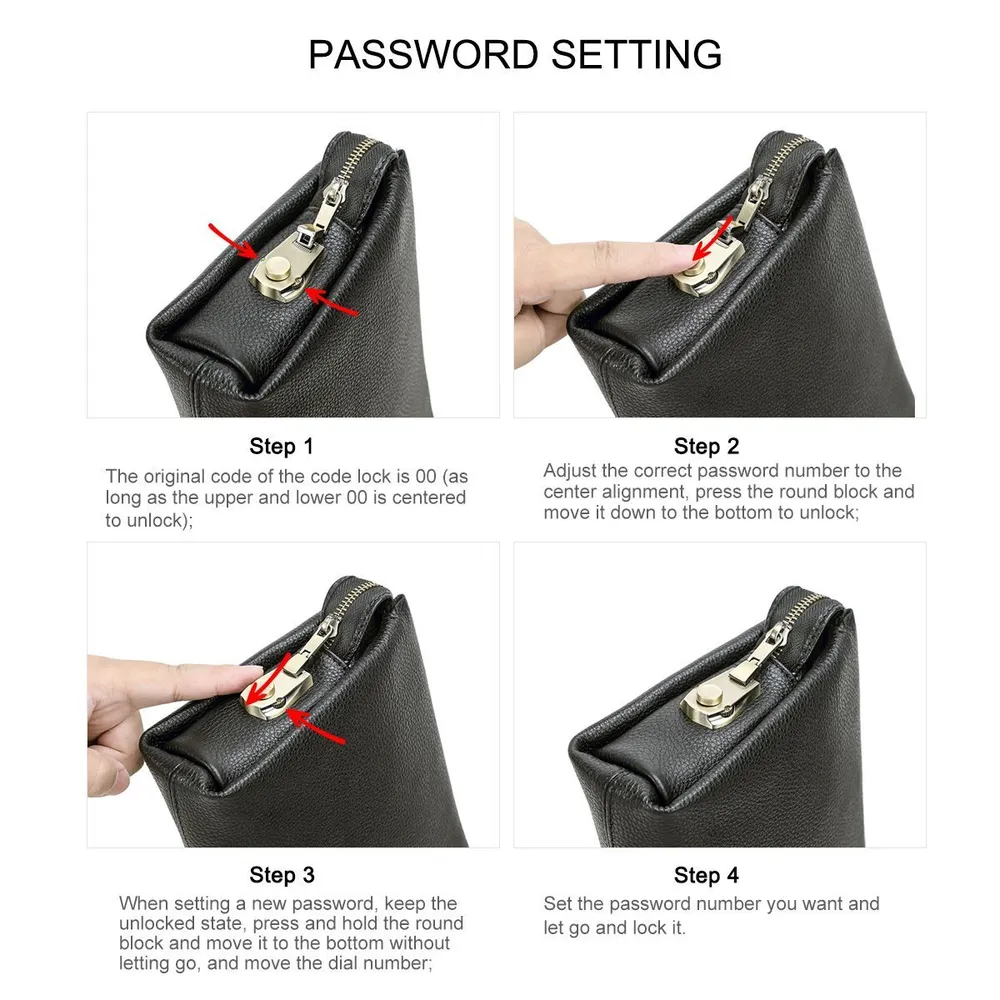 PASSWORD SETTING

Step 1

The original code of the code lock is 00 (as long as the upper and lower 00 is centered to unlock);

Step 2

Adjust the correct password number to the center alignment, press the round block and move it down to the bottom to unlock;

Step 3

When setting a new password, keep the unlocked state, press and hold the round block and move it to the bottom without letting go, and move the dial number;

Step 4

Set the password number you want and let go and lock it.