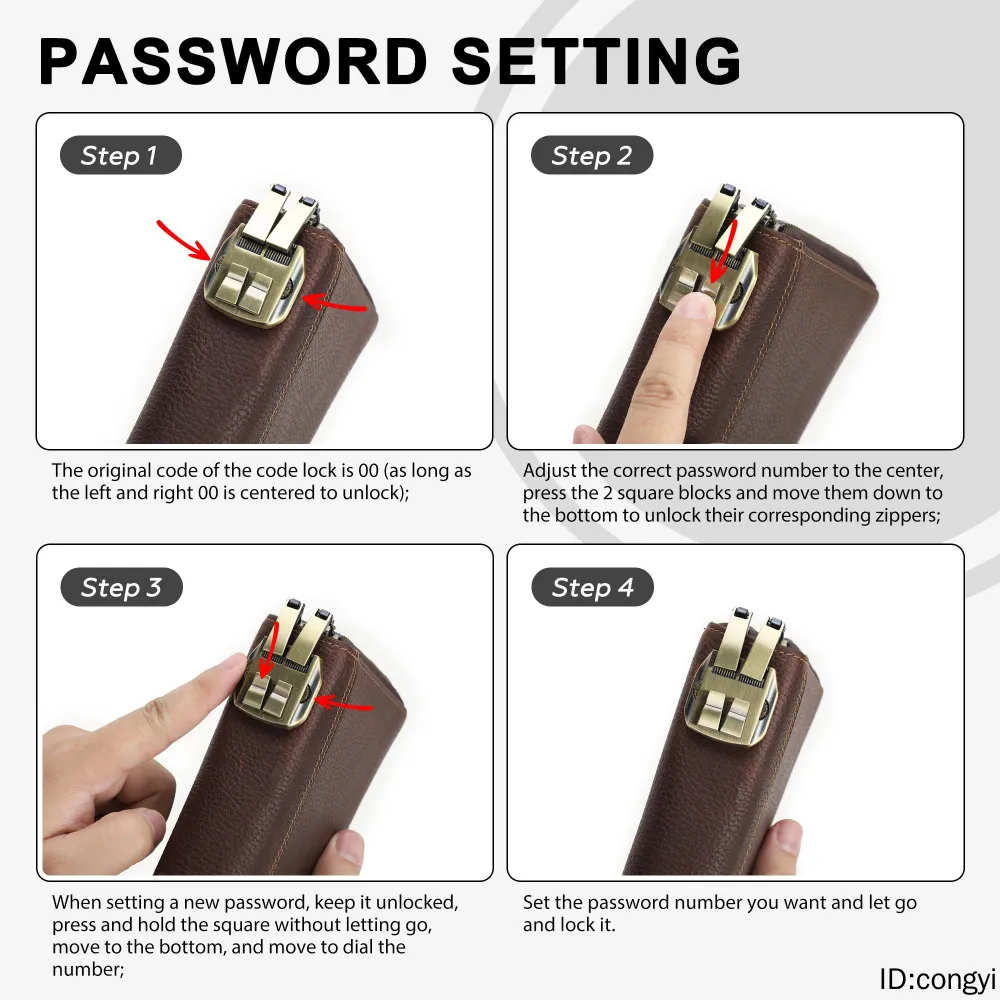 PASSWORD SETTING

Step 1

The original code of the code lock is 00 (as long as the left and right 00 is centered to unlock);

Step 2

Adjust the correct password number to the center, press the 2 square blocks and move them down to the bottom to unlock their corresponding zippers;

Step 3

When setting a new password, keep it unlocked, press and hold the square without letting go, move to the bottom, and move to dial the number;

Step 4

Set the password number you want and let go and lock it.

ID:congyi