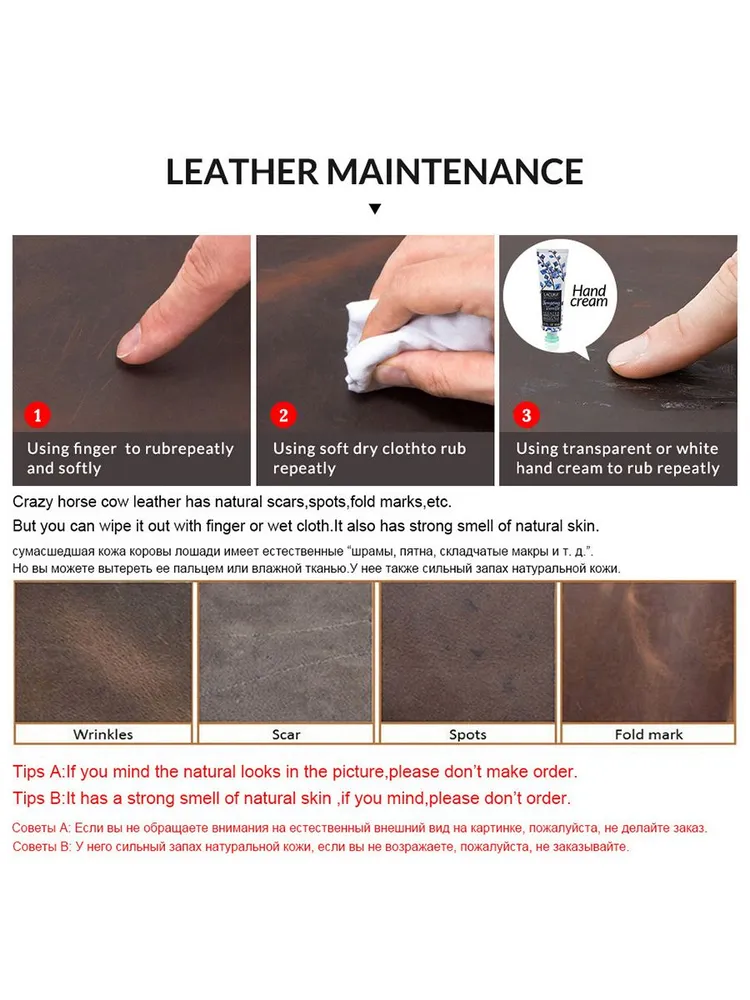 LEATHER MAINTENANCE

Hand cream

1
Using finger to rubrepeatly and softly

2
Using soft dry clothto rub repeatly

3
Using transparent or white hand cream to rub repeatly

Crazy horse cow leather has natural scars,spots,fold marks,etc.
But you can wipe it out with finger or wet cloth.It also has strong smell of natural skin.
сумасшедшая кожа коровы лошади имеет естественные "шрамы, пятна, складчатые макры и т. д.".
Но вы можете вытереть ее пальцем или влажной тканью.У нее также сильный запах натуральной кожи.

Wrinkles
Scar
Spots
Fold mark

Tips A:If you mind the natural looks in the picture,please don't make order.
Tips B:It has a strong smell of natural skin ,if you mind,please don't order.

Советы A: Если вы не обращаете внимания на естественный внешний вид на картинке, пожалуйста, не делайте заказ.
Советы B: У него сильный запах натуральной кожи, если вы не возражаете, пожалуйста, не заказывайте.