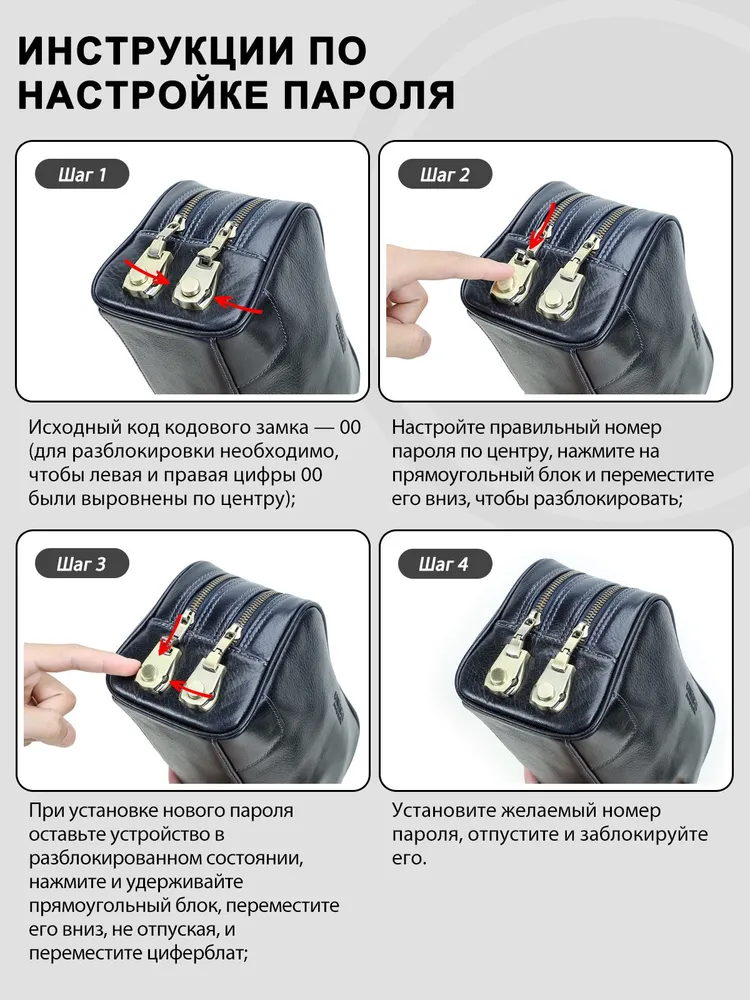 ИНСТРУКЦИИ ПО НАСТРОЙКЕ ПАРОЛЯ

Шаг 1

Исходный код кодового замка — 00 (для разблокировки необходимо, чтобы левая и правая цифры 00 были выровнены по центру);

Шаг 2

Настройте правильный номер пароля по центру, нажмите на прямоугольный блок и переместите его вниз, чтобы разблокировать;

Шаг 3

При установке нового пароля оставьте устройство в разблокированном состоянии, нажмите и удерживайте прямоугольный блок, переместите его вниз, не отпуская, и переместите циферблат;

Шаг 4

Установите желаемый номер пароля, отпустите и заблокируйте его.