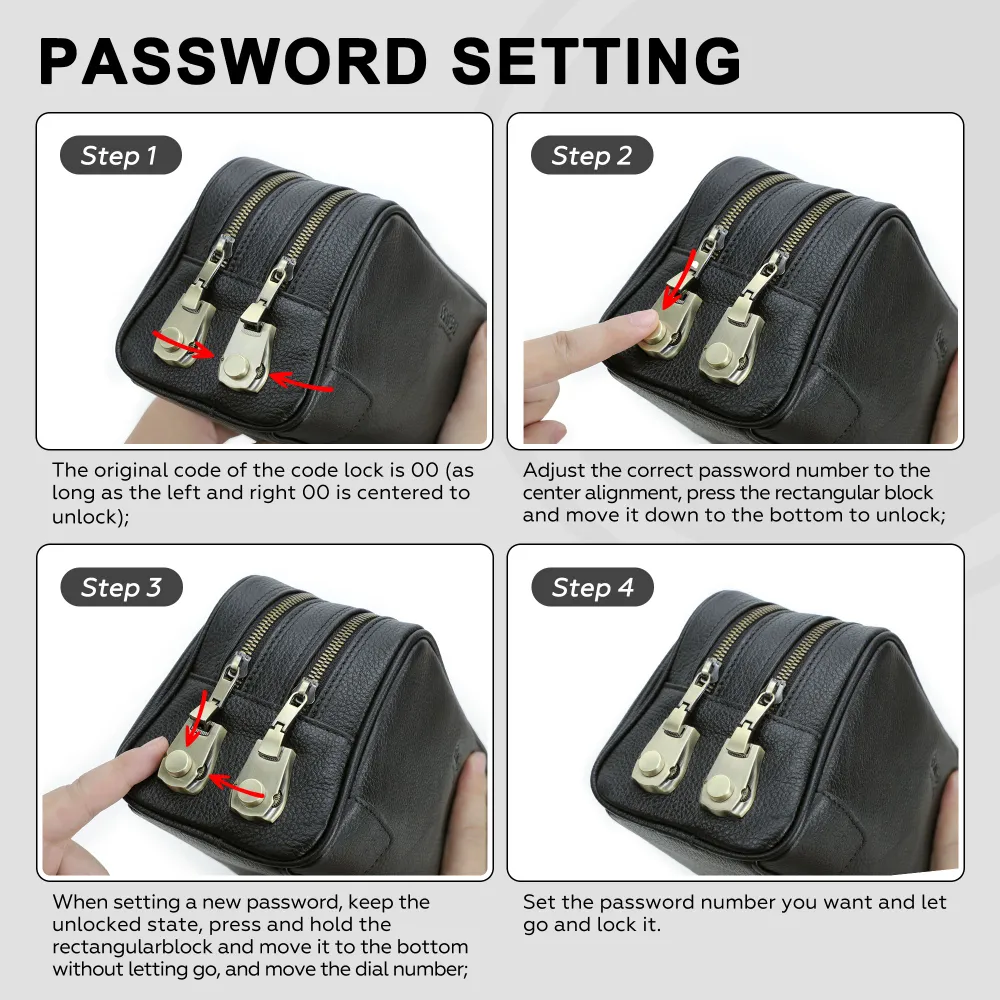 PASSWORD SETTING

Step 1

The original code of the code lock is 00 (as long as the left and right 00 is centered to unlock);

Step 2

Adjust the correct password number to the center alignment, press the rectangular block and move it down to the bottom to unlock;

Step 3

When setting a new password, keep the unlocked state, press and hold the rectangularblock and move it to the bottom without letting go, and move the dial number;

Step 4

Set the password number you want and let go and lock it.