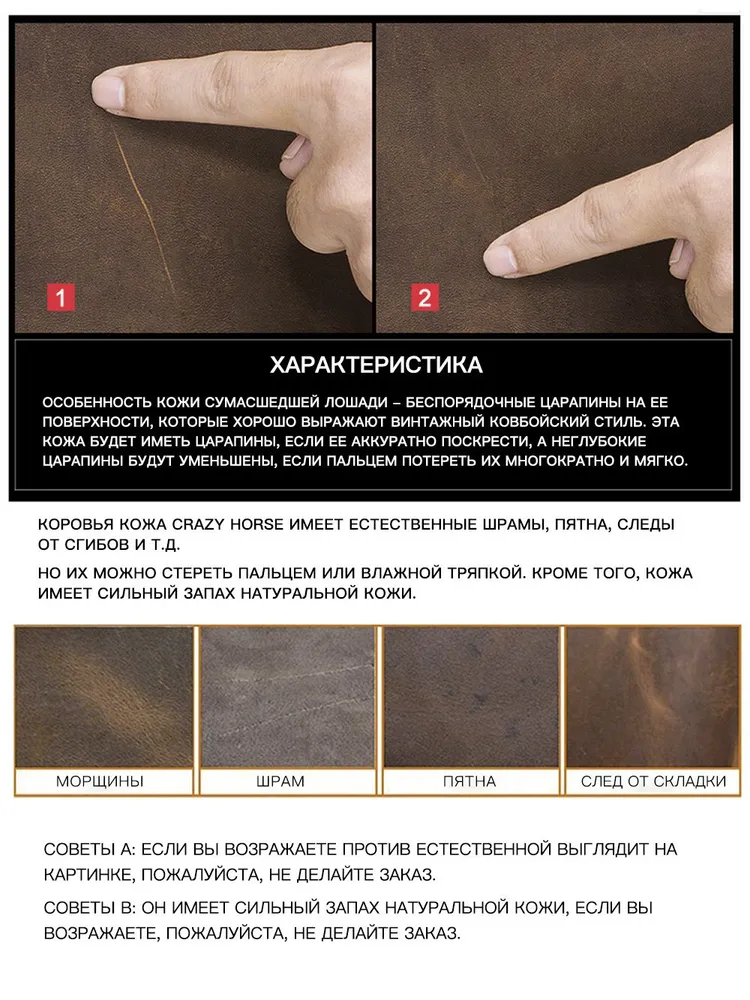 1

2

ХАРАКТЕРИСТИКА

ОСОБЕННОСТЬ КОЖИ СУМАСШЕДШЕЙ ЛОШАДИ – БЕСПОРЯДОЧНЫЕ ЦАРАПИНЫ НА ЕЕ ПОВЕРХНОСТИ, КОТОРЫЕ ХОРОШО ВЫРАЖАЮТ ВИНТАЖНЫЙ КОВБОЙСКИЙ СТИЛЬ. ЭТА КОЖА БУДЕТ ИМЕТЬ ЦАРАПИНЫ, ЕСЛИ ЕЕ АККУРАТНО ПОСКРЕСТИ, А НЕГЛУБОКИЕ ЦАРАПИНЫ БУДУТ УМЕНЬШЕНЫ, ЕСЛИ ПАЛЬЦЕМ ПОТЕРЕТЬ ИХ МНОГОКРАТНО И МЯГКО.

КОРОВЬЯ КОЖА CRAZY HORSE ИМЕЕТ ЕСТЕСТВЕННЫЕ ШРАМЫ, ПЯТНА, СЛЕДЫ ОТ СГИБОВ И Т.Д.

НО ИХ МОЖНО СТЕРЕТЬ ПАЛЬЦЕМ ИЛИ ВЛАЖНОЙ ТРЯПКОЙ. КРОМЕ ТОГО, КОЖА ИМЕЕТ СИЛЬНЫЙ ЗАПАХ НАТУРАЛЬНОЙ КОЖИ.

МОРЩИНЫ

ШРАМ

ПЯТНА

СЛЕД ОТ СКЛАДКИ

СОВЕТЫ А: ЕСЛИ ВЫ ВОЗРАЖАЕТЕ ПРОТИВ ЕСТЕСТВЕННОЙ ВЫГЛЯДИТ НА КАРТИНКЕ, ПОЖАЛУЙСТА, НЕ ДЕЛАЙТЕ ЗАКАЗ.

СОВЕТЫ В: ОН ИМЕЕТ СИЛЬНЫЙ ЗАПАХ НАТУРАЛЬНОЙ КОЖИ, ЕСЛИ ВЫ ВОЗРАЖАЕТЕ, ПОЖАЛУЙСТА, НЕ ДЕЛАЙТЕ ЗАКАЗ.