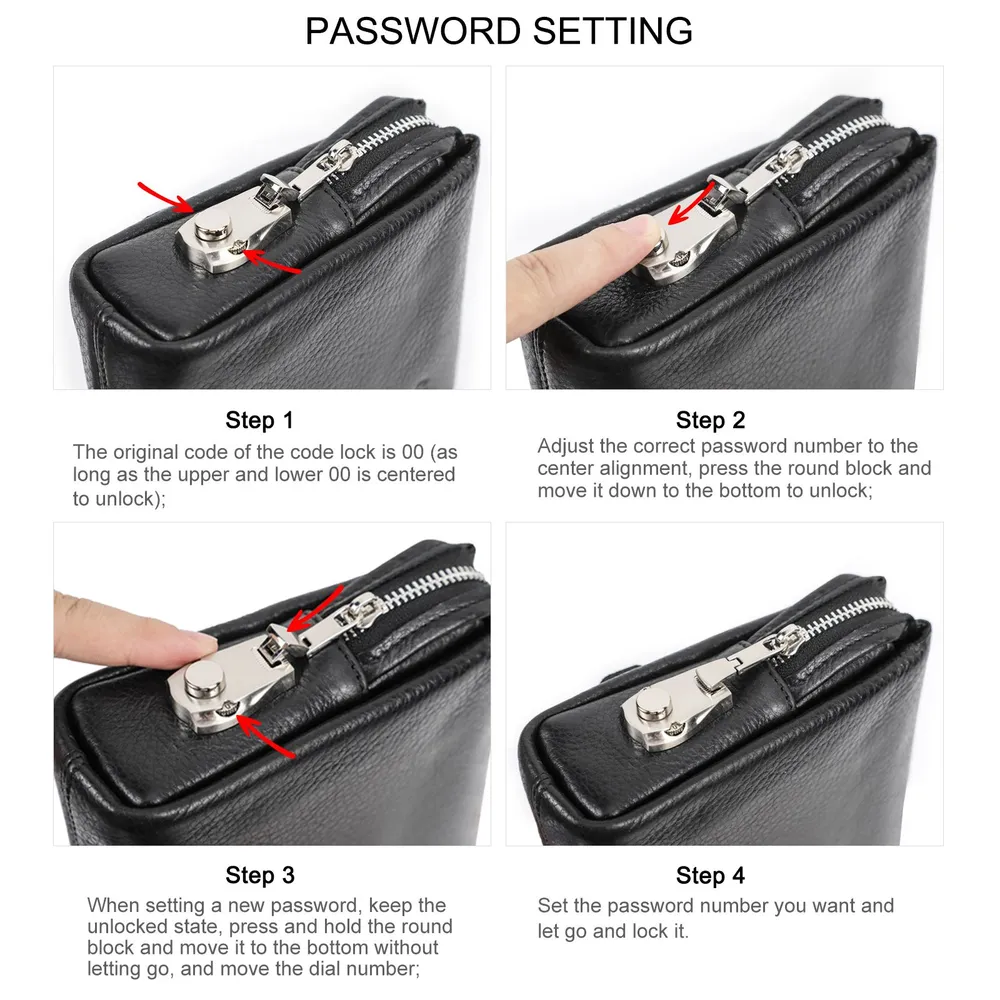 PASSWORD SETTING

Step 1
The original code of the code lock is 00 (as long as the upper and lower 00 is centered to unlock);

Step 2
Adjust the correct password number to the center alignment, press the round block and move it down to the bottom to unlock;

Step 3
When setting a new password, keep the unlocked state, press and hold the round block and move it to the bottom without letting go, and move the dial number;

Step 4
Set the password number you want and let go and lock it.